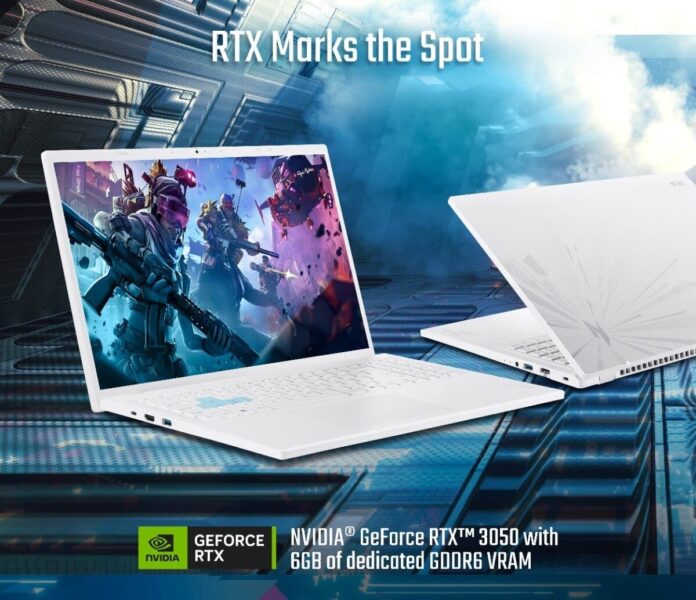 RTX Marks the Spot

NVIDIA GEFORCE RTX

NVIDIA® GeForce RTX™ 3050 with 6GB of dedicated GDDR6 VRAM