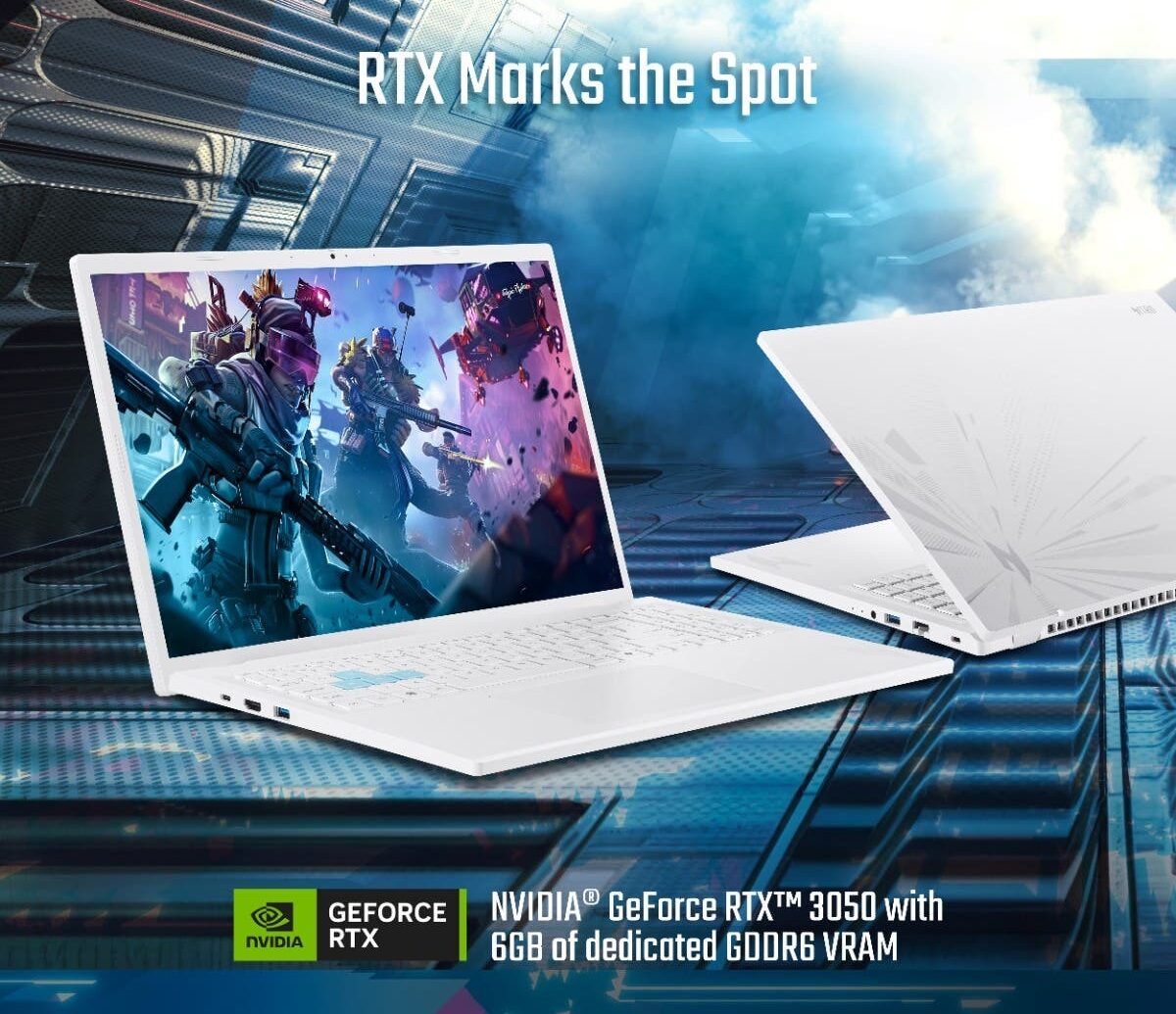 RTX Marks the Spot

NVIDIA GEFORCE RTX

NVIDIA® GeForce RTX™ 3050 with 6GB of dedicated GDDR6 VRAM